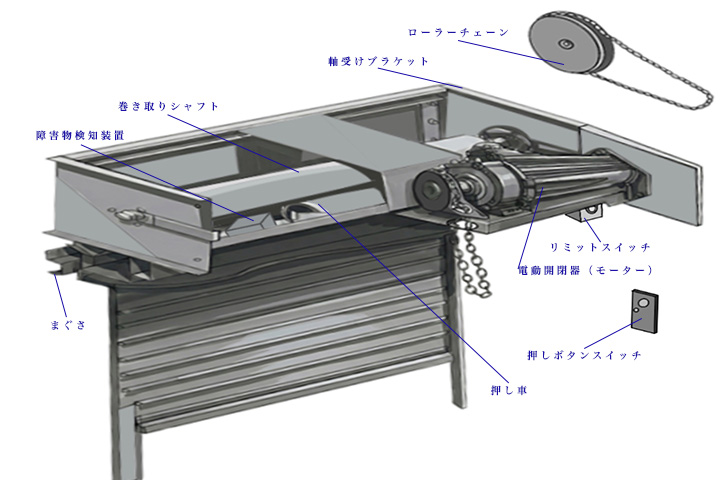 ローラーチェーン

軸受けブラケット

巻き取りシャフト

障害物検知装置

リミットスイッチ

電動開閉器（モーター）

まぐさ

押しボタンスイッチ

押し車